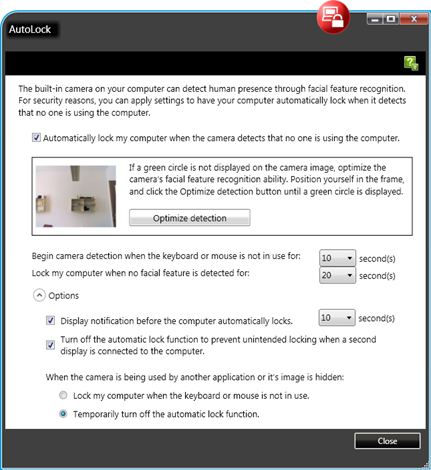 AutoLock

The built-in camera on your computer can detect human presence through facial feature recognition. For security reasons, you can apply settings to have your computer automatically lock when it detects that no one is using the computer.

Automatically lock my computer when the camera detects that no one is using the computer.

If a green circle is not displayed on the camera image, optimize the camera's facial feature recognition ability. Position yourself in the frame, and click the Optimize detection button until a green circle is displayed.

Optimize detection

Begin camera detection when the keyboard or mouse is not in use for: 10 second(s)

Lock my computer when no facial feature is detected for: 20 second(s)

Options

Display notification before the computer automatically locks. 10 second(s)

Turn off the automatic lock function to prevent unintended locking when a second display is connected to the computer.

When the camera is being used by another application or it's image is hidden:

Lock my computer when the keyboard or mouse is not in use.

Temporarily turn off the automatic lock function.

Close