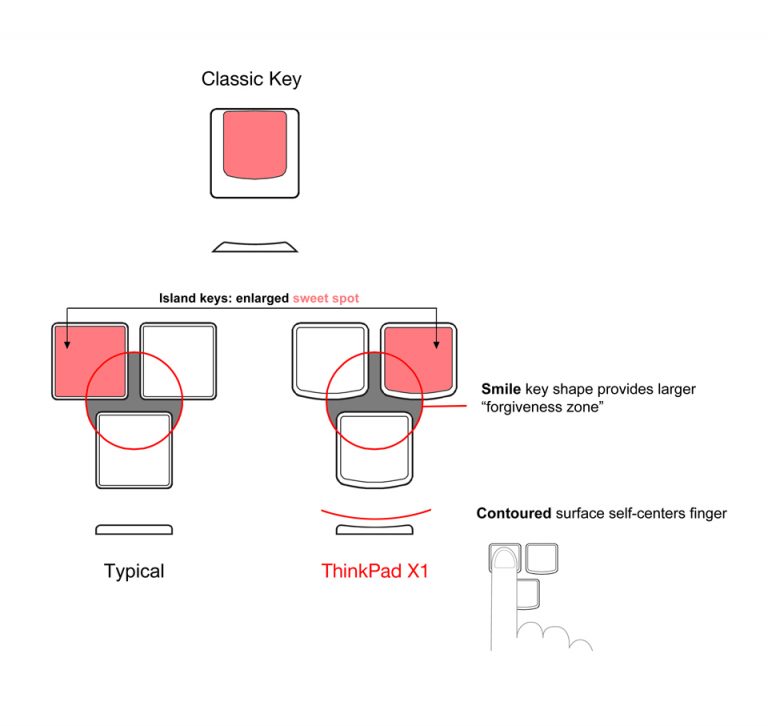 Classic Key

Island keys: enlarged sweet spot

Smile key shape provides larger "forgiveness zone"

Contoured surface self-centers finger

Typical

ThinkPad X1