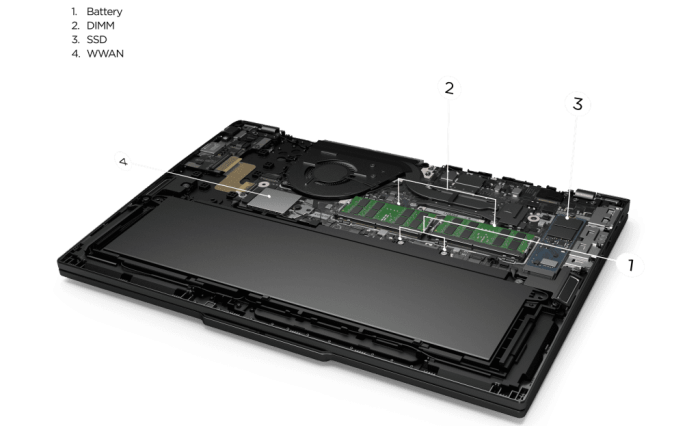 1. Battery
2. DIMM
3. SSD
4. WWAN

2

3

4

1